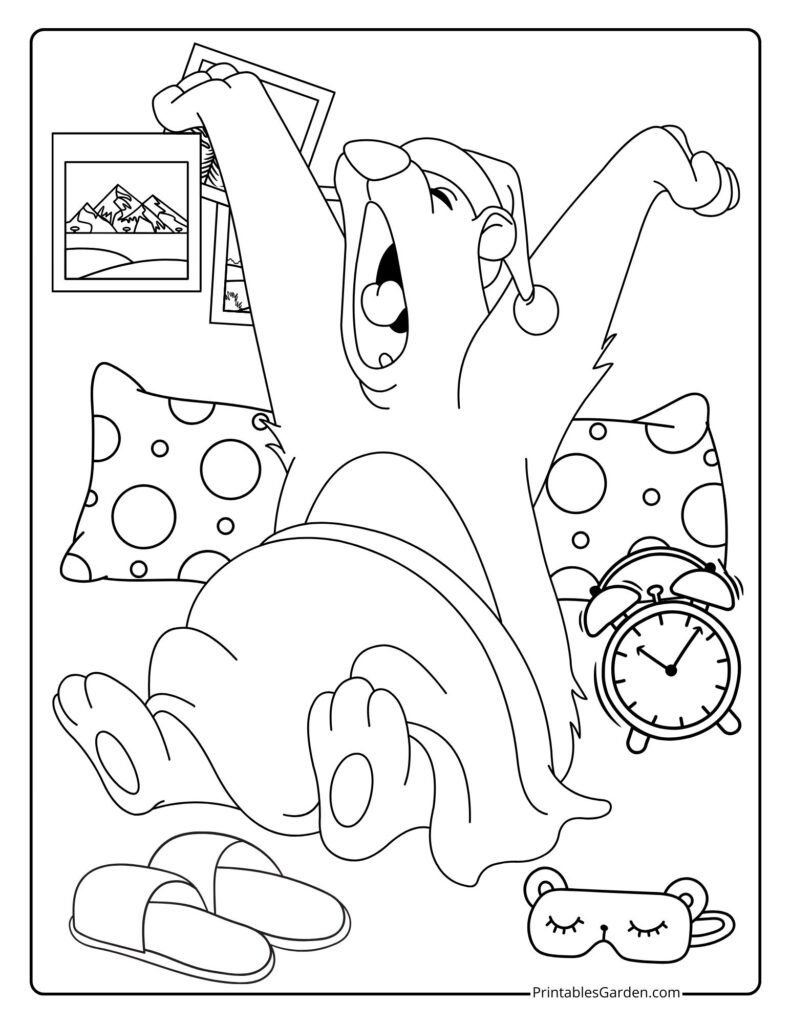 PrintablesGarden.com